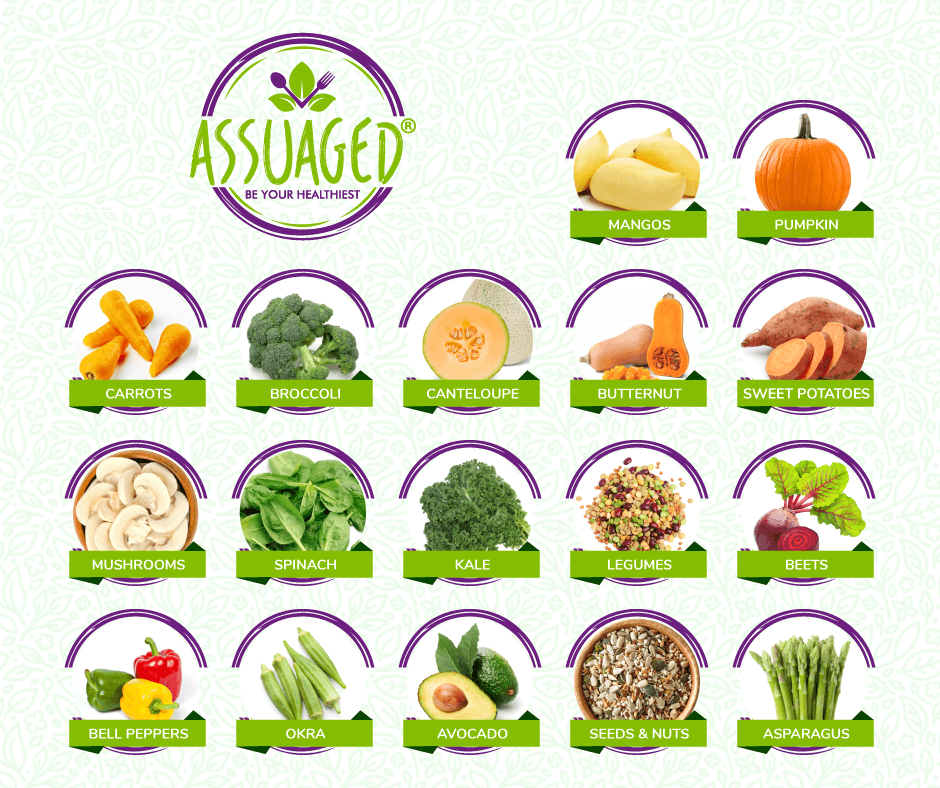 ASSUAGED®
BE YOUR HEALTHIEST

MANGOS
PUMPKIN

CARROTS
BROCCOLI
CANTELOUPE
BUTTERNUT
SWEET POTATOES

MUSHROOMS
SPINACH
KALE
LEGUMES
BEETS

BELL PEPPERS
OKRA
AVOCADO
SEEDS & NUTS
ASPARAGUS